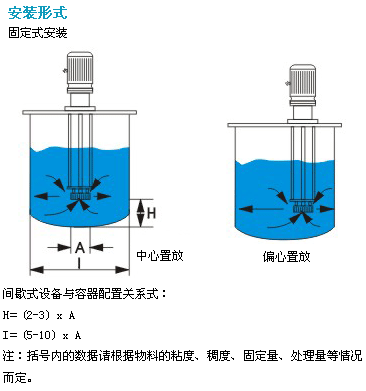 安装形式

固定式安装

H

A

I

中心置放

偏心置放

间歇式设备与容器配置关系式：

H= (2-3) x A

I= (5-10) x A

注：括号内的数据请根据物料的粘度、稠度、固定量、处理量等情况而定。